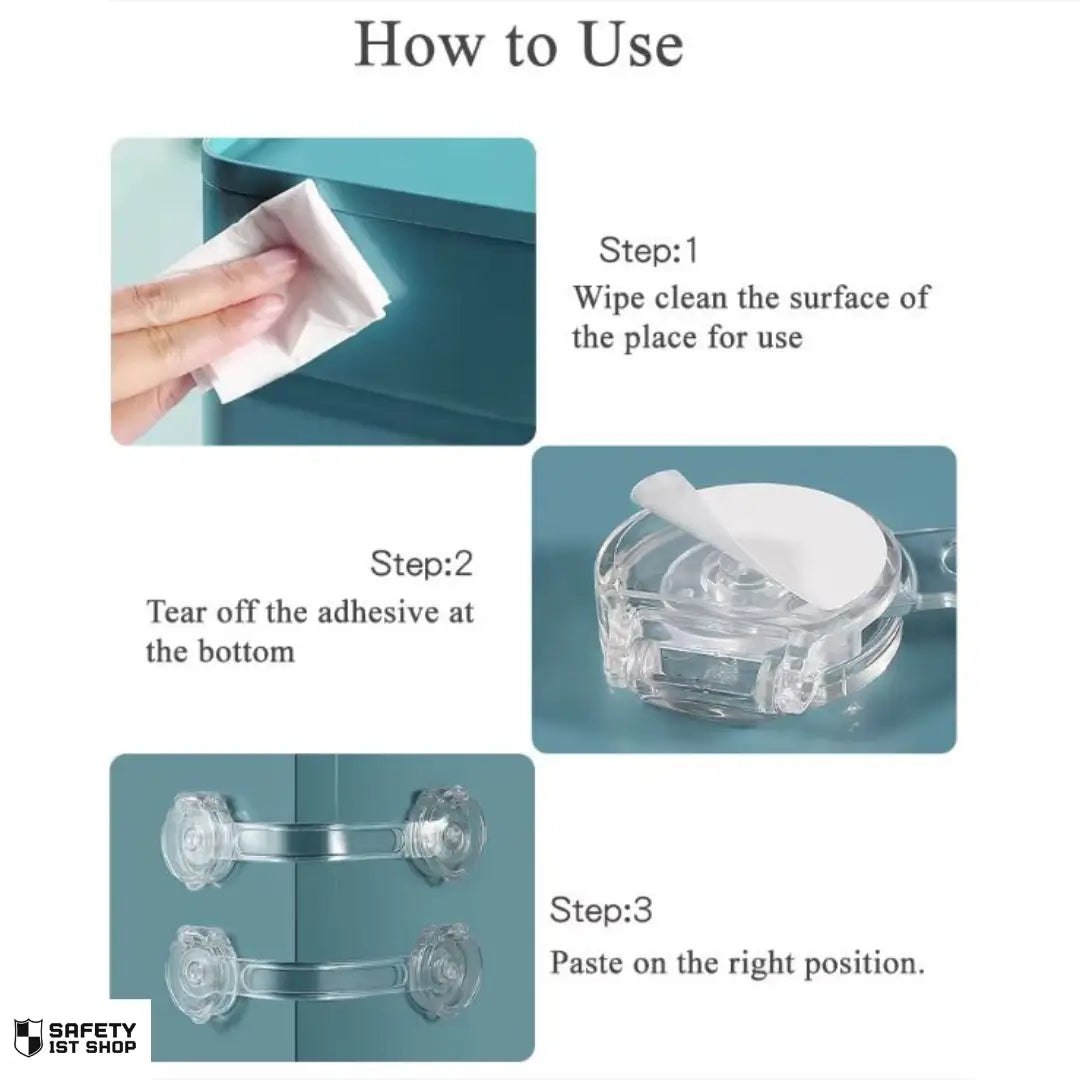 How to Use

Step:1
Wipe clean the surface of the place for use

Step:2
Tear off the adhesive at the bottom

Step:3
Paste on the right position.

SAFETY IST SHOP