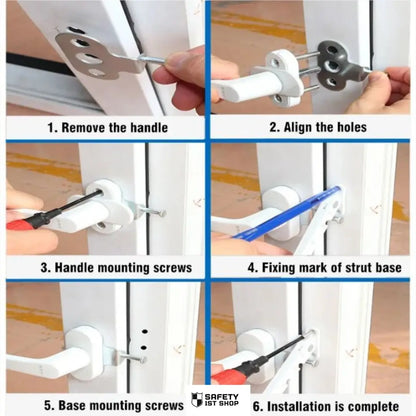 1. Remove the handle

2. Align the holes

3. Handle mounting screws

4. Fixing mark of strut base

5. Base mounting screws

SAFETY 1ST SHOP

6. Installation is complete